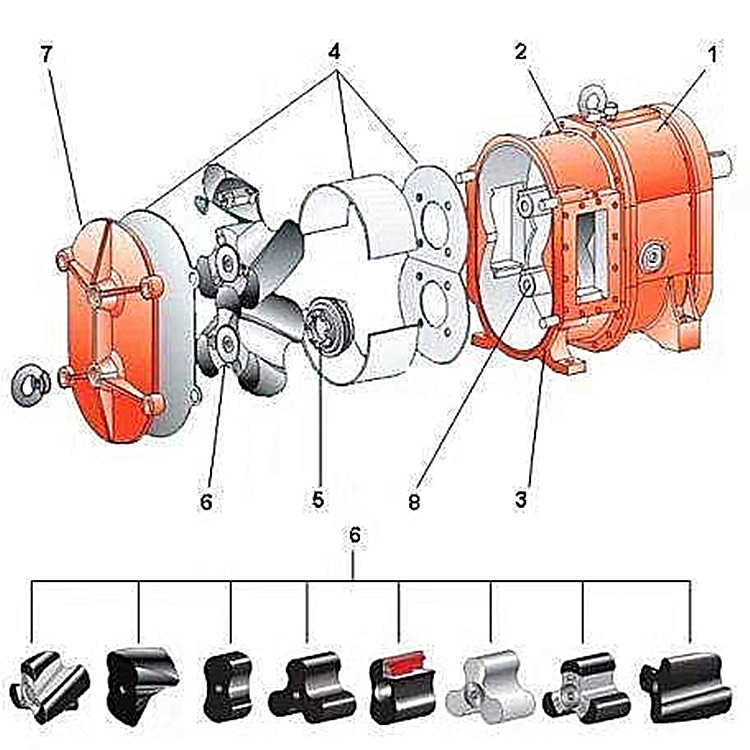 7
4
2
1
6
5
8
3
6